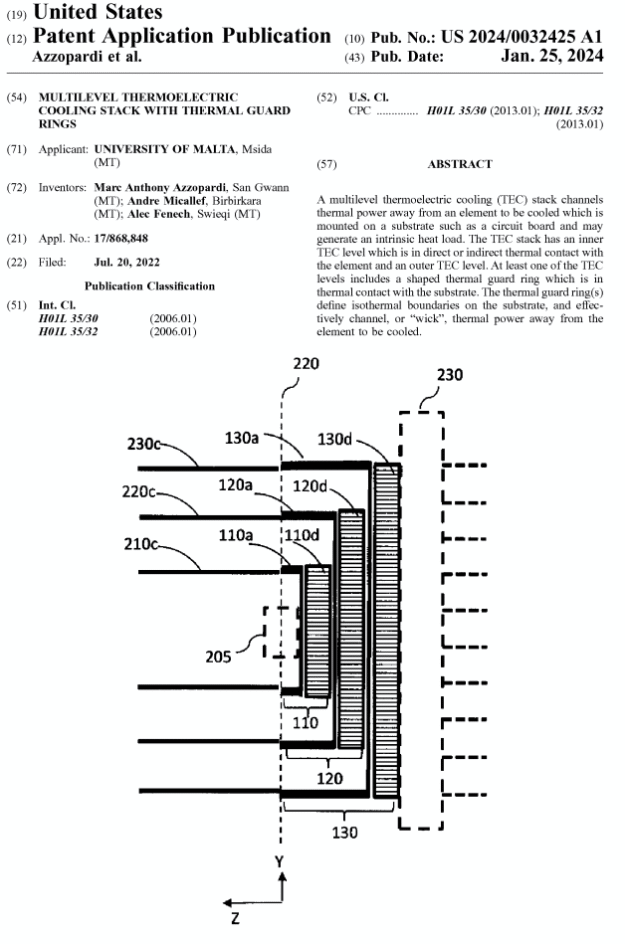 (19) United States
(12) Patent Application Publication
Azzopardi et al.

(10) Pub. No.: US 2024/0032425 A1
(43) Pub. Date: Jan. 25, 2024

(54) MULTILEVEL THERMOELECTRIC COOLING STACK WITH THERMAL GUARD RINGS

(71) Applicant: UNIVERSITY OF MALTA, Msida (MT)

(72) Inventors: Marc Anthony Azzopardi, San Gwann (MT); Andre Micallef, Birbirkara (MT); Alec Fenech, Swieqi (MT)

(21) Appl. No.: 17/868,848

(22) Filed: Jul. 20, 2022

Publication Classification

(51) Int. Cl.
H01L 35/30 (2006.01)
H01L 35/32 (2006.01)

(52) U.S. Cl.
CPC .............. H01L 35/30 (2013.01); H01L 35/32 (2013.01)

(57) ABSTRACT

A multilevel thermoelectric cooling (TEC) stack channels thermal power away from an element to be cooled which is mounted on a substrate such as a circuit board and may generate an intrinsic heat load. The TEC stack has an inner TEC level which is in direct or indirect thermal contact with the element and an outer TEC level. At least one of the TEC levels includes a shaped thermal guard ring which is in thermal contact with the substrate. The thermal guard ring(s) define isothermal boundaries on the substrate, and effectively channel, or "wick", thermal power away from the element to be cooled.

220
230
230c
130a
130d
220c
120a
120d
210c
110a
110d
205
110
120
130
Y
Z